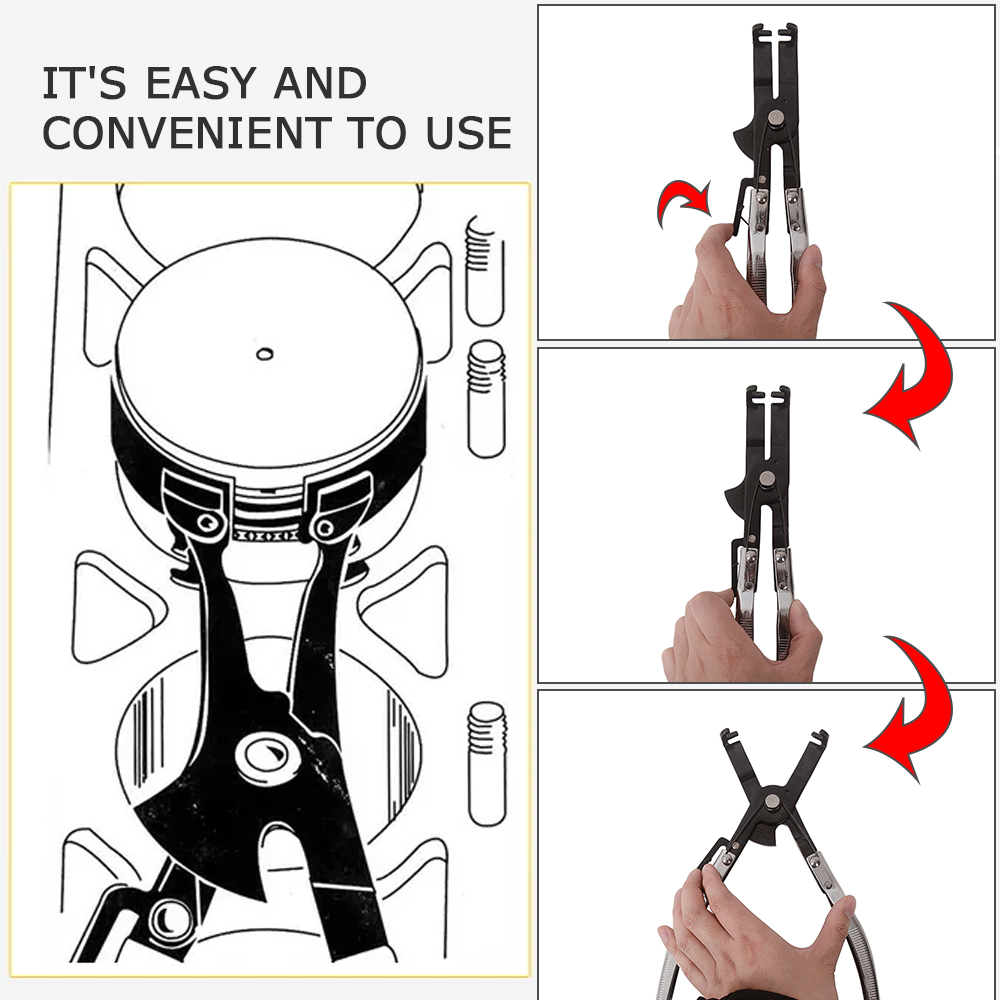 IT'S EASY AND CONVENIENT TO USE